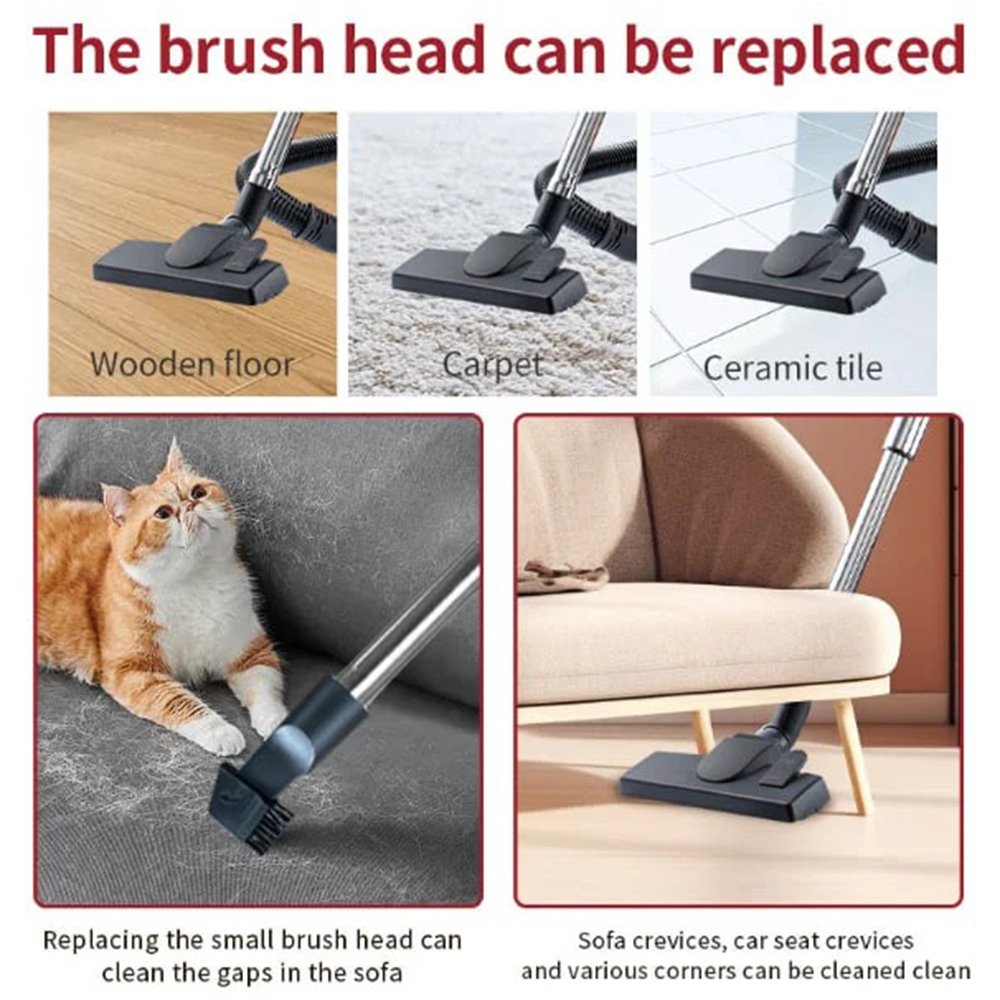 The brush head can be replaced

Wooden floor

Carpet

Ceramic tile

Replacing the small brush head can clean the gaps in the sofa

Sofa crevices, car seat crevices and various corners can be cleaned clean